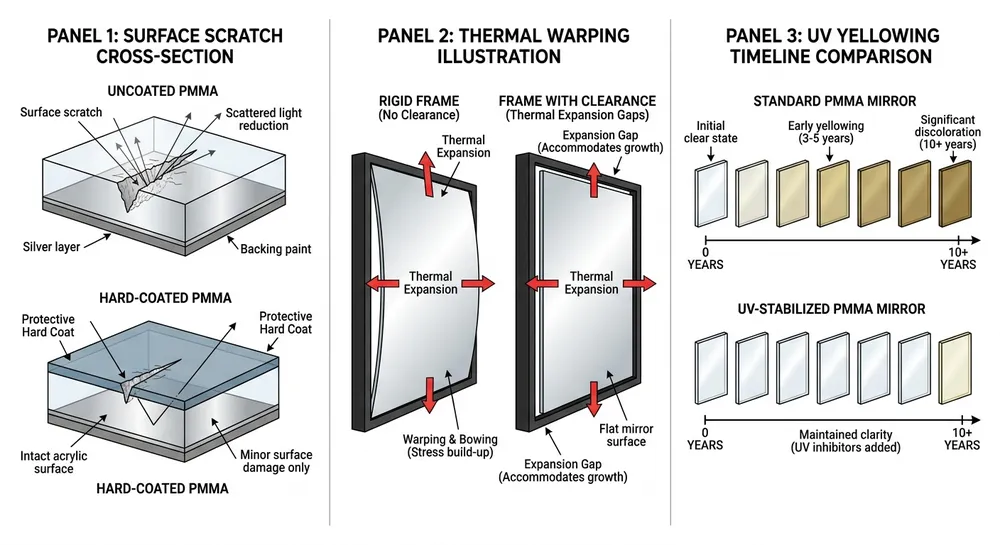 PANEL 1: SURFACE SCRATCH CROSS-SECTION

UNCOATED PMMA

Surface scratch

Scattered light reduction

Silver layer

Backing paint

HARD-COATED PMMA

Protective Hard Coat

Protective Hard Coat

Intact acrylic surface

Minor surface damage only

HARD-COATED PMMA

PANEL 2: THERMAL WARPING ILLUSTRATION

RIGID FRAME (No Clearance)

Thermal Expansion

Thermal Expansion

Warping & Bowing (Stress build-up)

FRAME WITH CLEARANCE (Thermal Expansion Gaps)

Expansion Gap (Accommodates growth)

Thermal Expansion

Flat mirror surface

Expansion Gap (Accommodates growth)

PANEL 3: UV YELLOWING TIMELINE COMPARISON

STANDARD PMMA MIRROR

Initial clear state

Early yellowing (3-5 years)

Significant discoloration (10+ years)

0 YEARS

10+ YEARS

UV-STABILIZED PMMA MIRROR

0 YEARS

Maintained clarity (UV inhibitors added)

10+ YEARS