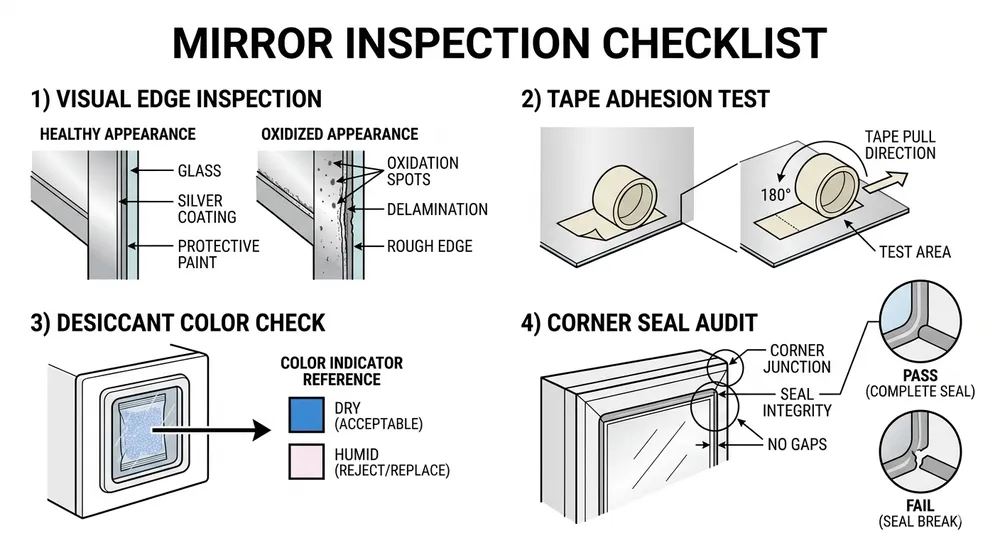 MIRROR INSPECTION CHECKLIST

1) VISUAL EDGE INSPECTION

HEALTHY APPEARANCE

GLASS

SILVER COATING

PROTECTIVE PAINT

OXIDIZED APPEARANCE

OXIDATION SPOTS

DELAMINATION

ROUGH EDGE

2) TAPE ADHESION TEST

180°

TAPE PULL DIRECTION

TEST AREA

3) DESICCANT COLOR CHECK

COLOR INDICATOR REFERENCE

DRY (ACCEPTABLE)

HUMID (REJECT/REPLACE)

4) CORNER SEAL AUDIT

CORNER JUNCTION

SEAL INTEGRITY

NO GAPS

PASS (COMPLETE SEAL)

FAIL (SEAL BREAK)