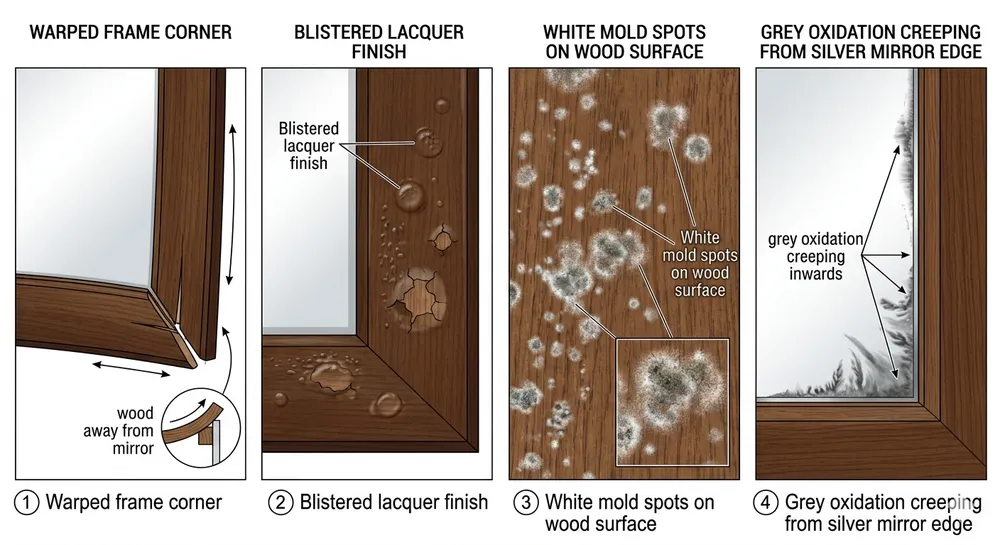 WARPED FRAME CORNER

wood away from mirror

① Warped frame corner

BLISTERED LACQUER FINISH

Blistered lacquer finish

② Blistered lacquer finish

WHITE MOLD SPOTS ON WOOD SURFACE

White mold spots on wood surface

③ White mold spots on wood surface

GREY OXIDATION CREEPING FROM SILVER MIRROR EDGE

grey oxidation creeping inwards

④ Grey oxidation creeping from silver mirror edge